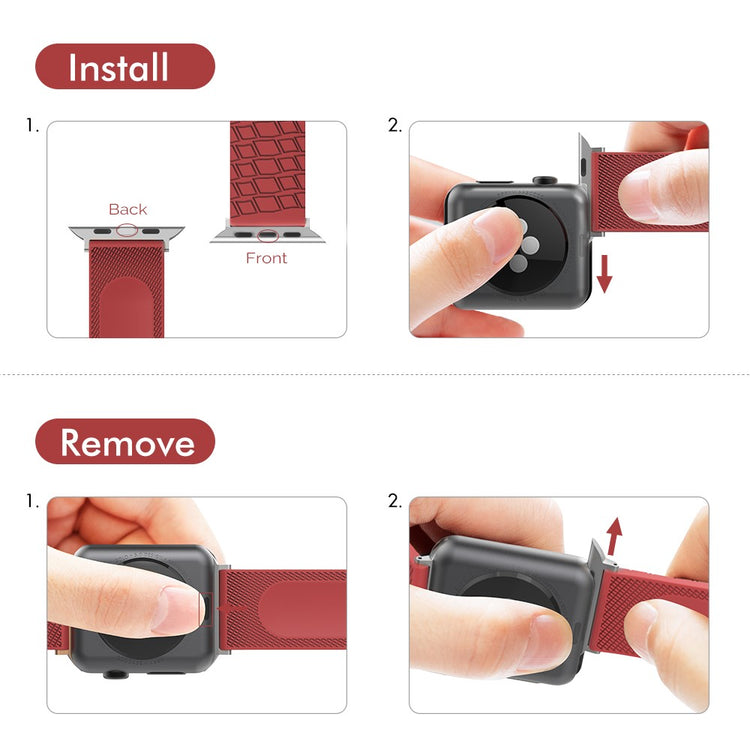 Install

1.

Back

Front

2.

Remove

1.

2.