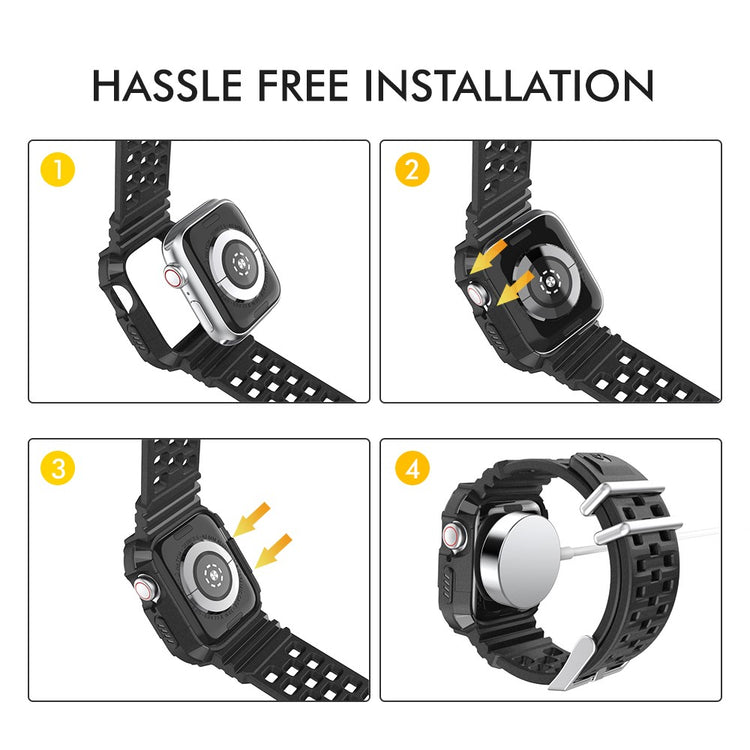 HASSLE FREE INSTALLATION

1

2

3

4