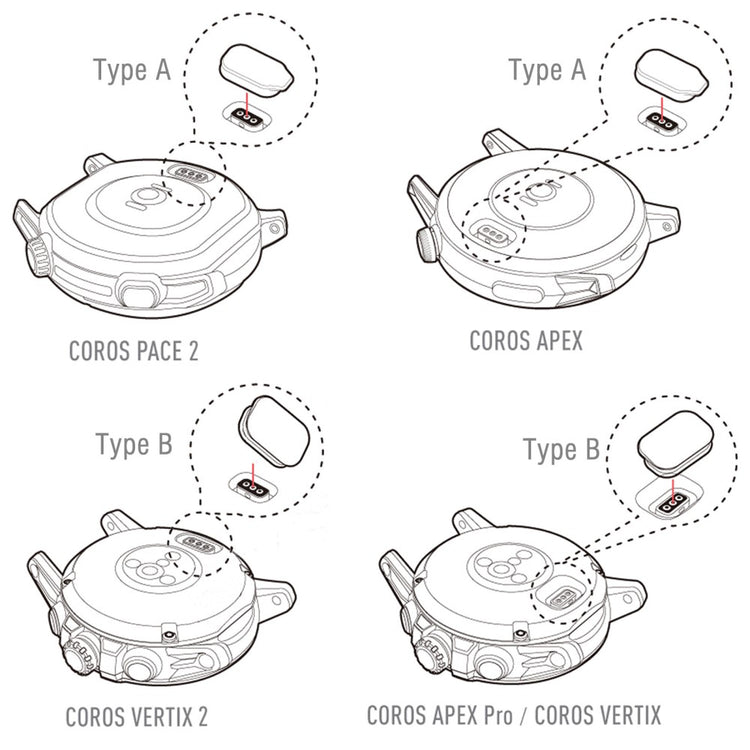 Type A

COROS PACE 2

Type A

COROS APEX

Type B

COROS VERTIX 2

Type B

COROS APEX Pro / COROS VERTIX