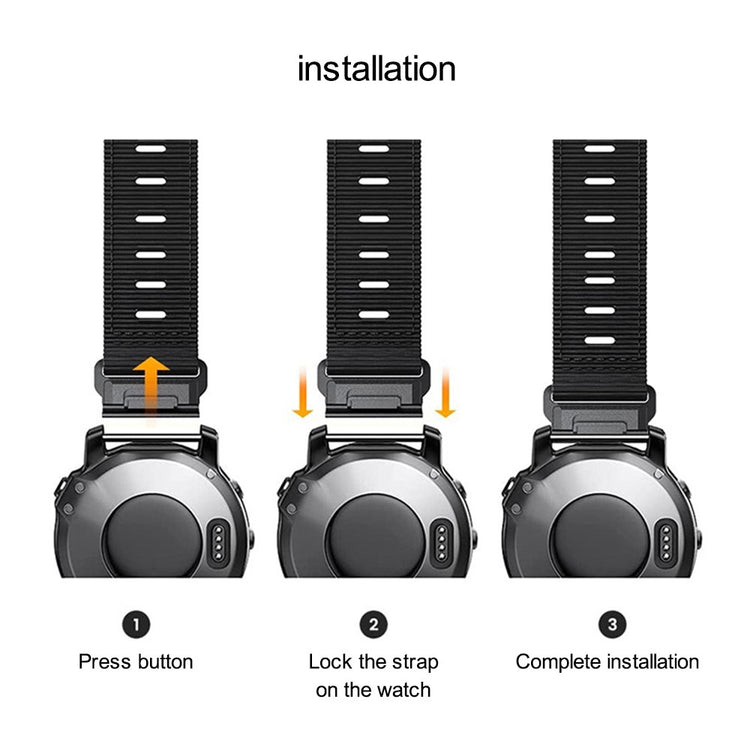 installation

1
Press button

2
Lock the strap on the watch

3
Complete installation