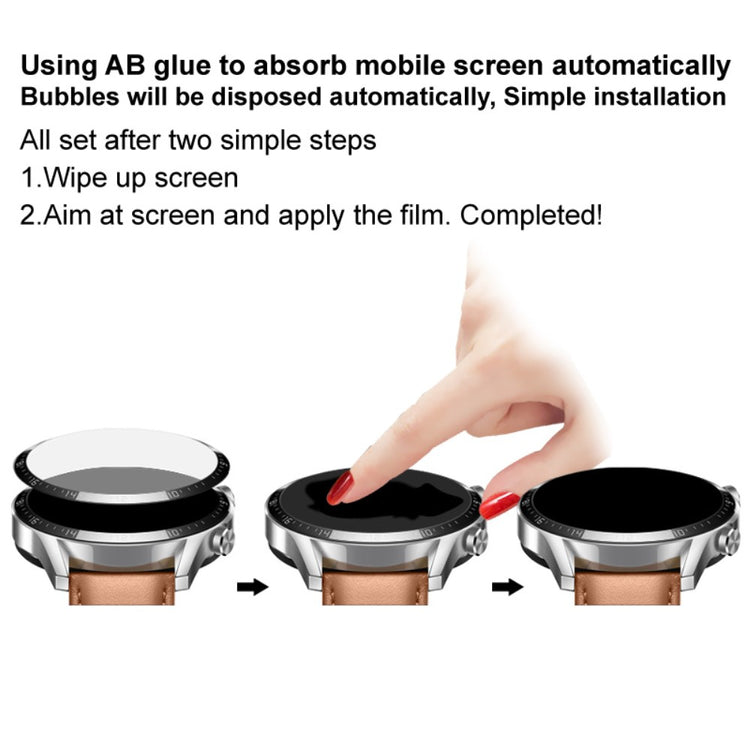 Using AB glue to absorb mobile screen automatically
Bubbles will be disposed automatically, Simple installation

All set after two simple steps
1.Wipe up screen
2.Aim at screen and apply the film. Completed!