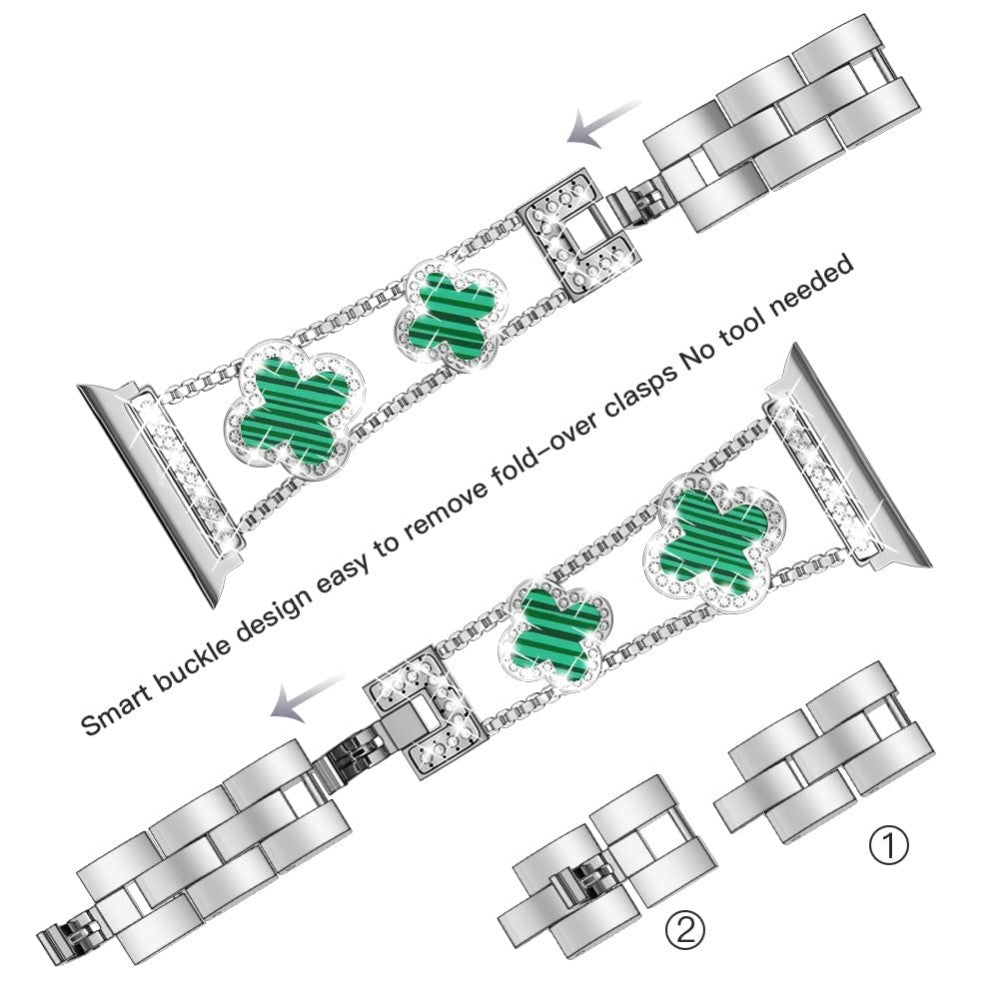 Smart buckle design easy to remove fold-over clasps No tool needed

①

②