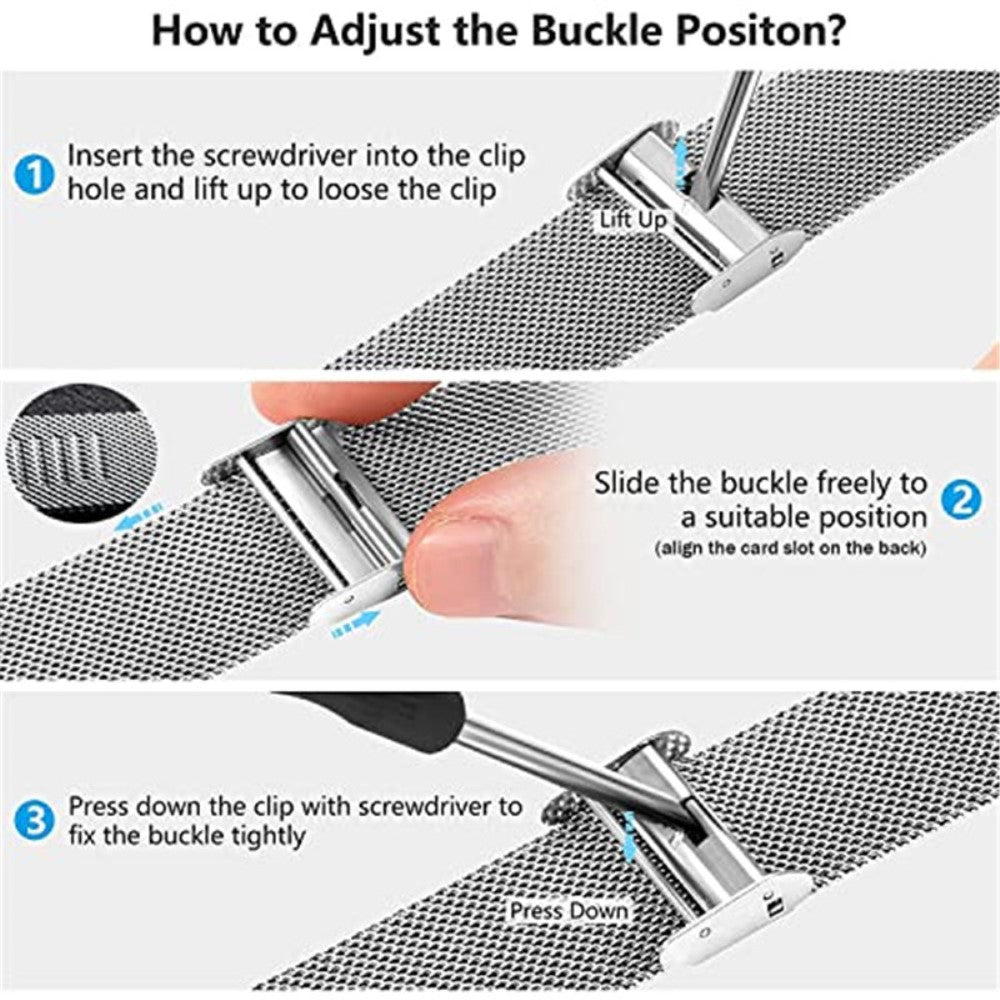 How to Adjust the Buckle Positon?

1 Insert the screwdriver into the clip hole and lift up to loose the clip

Lift Up

Slide the buckle freely to a suitable position 2
(align the card slot on the back)

3 Press down the clip with screwdriver to fix the buckle tightly

Press Down