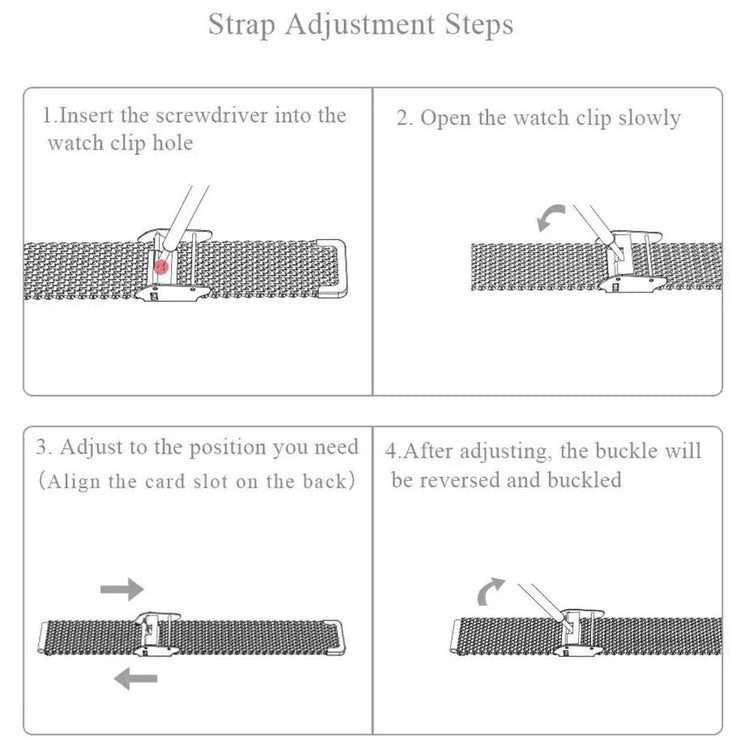 Strap Adjustment Steps

1.Insert the screwdriver into the watch clip hole

2. Open the watch clip slowly

3. Adjust to the position you need (Align the card slot on the back)

4.After adjusting, the buckle will be reversed and buckled