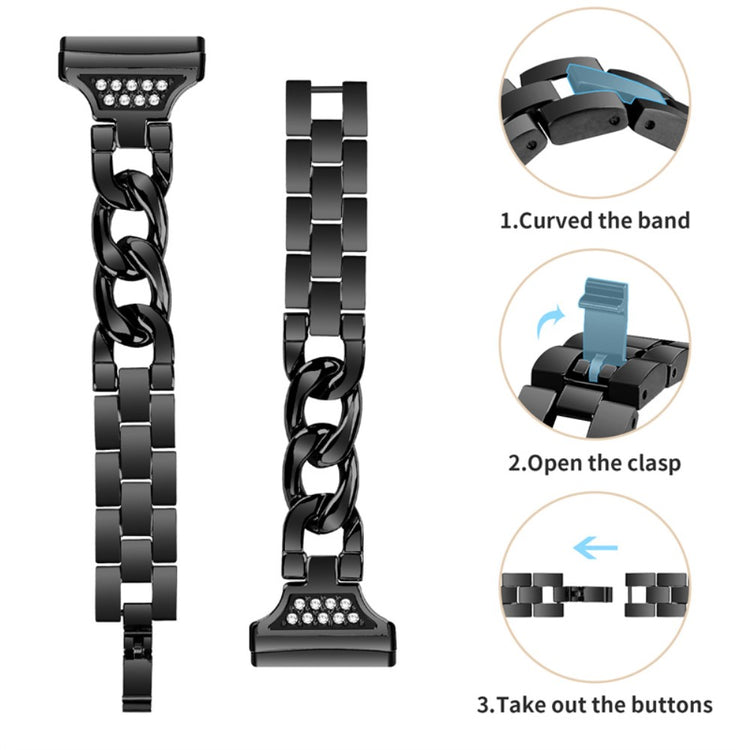 1.Curved the band

2.Open the clasp

3.Take out the buttons